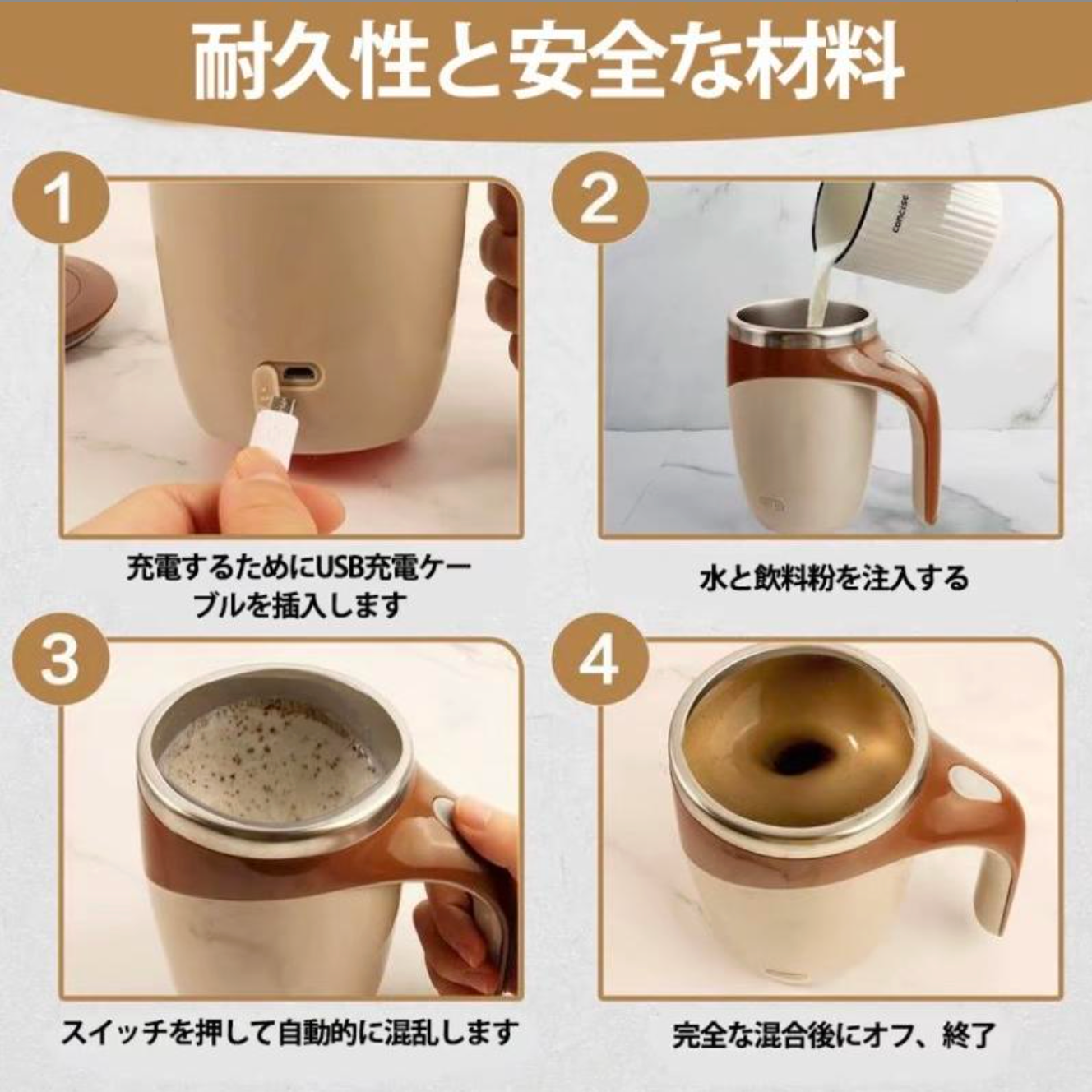 耐久性と安全な材料

1

充電するためにUSB充電ケーブルを挿入します

2

concise

水と飲料粉を注入する

3

スイッチを押して自動的に混乱します

4

完全な混合後にオフ、終了